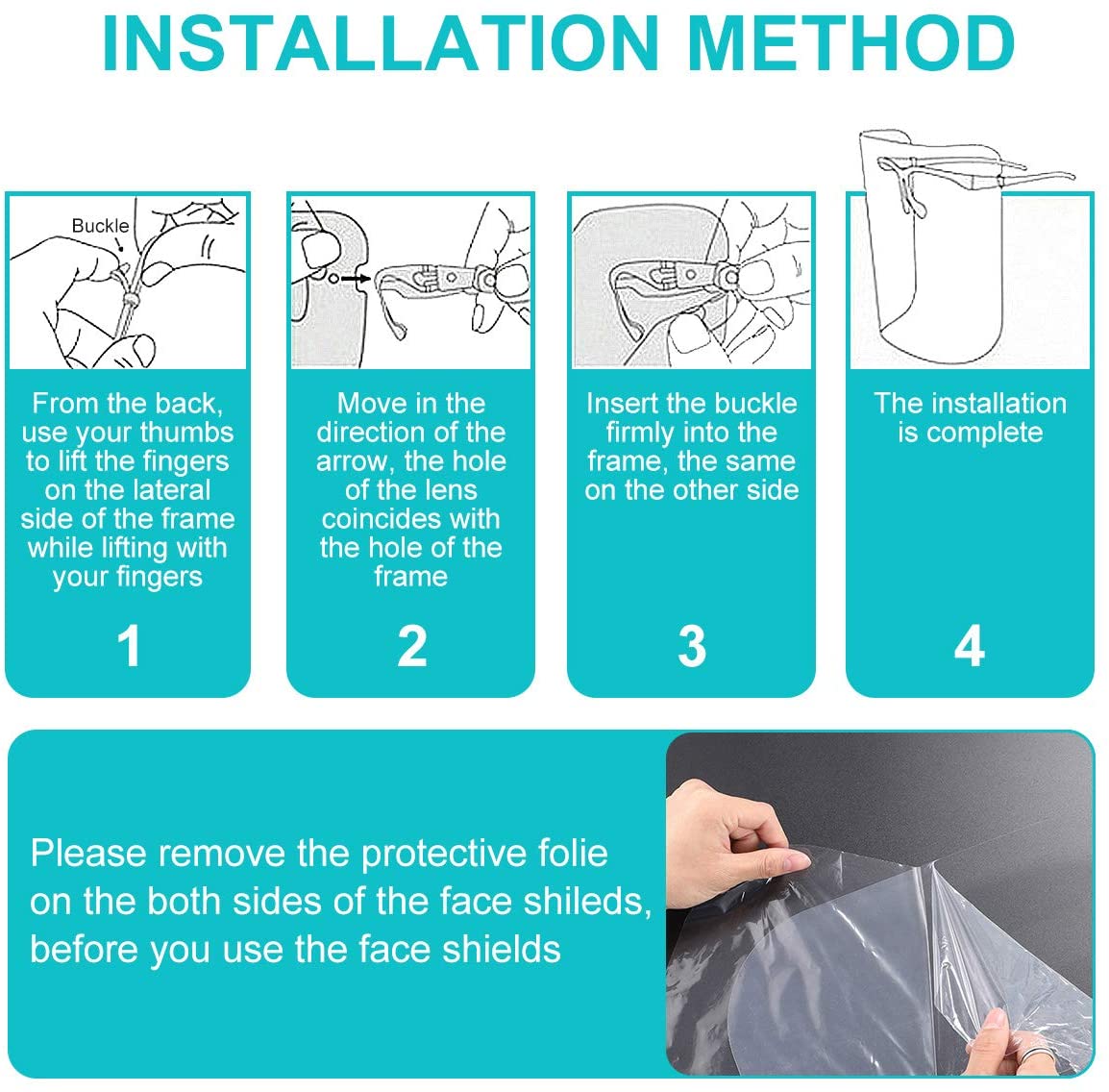 INSTALLATION METHOD

Buckle

From the back, use your thumbs to lift the fingers on the lateral side of the frame while lifting with your fingers

1

Move in the direction of the arrow, the hole of the lens coincides with the hole of the frame

2

Insert the buckle firmly into the frame, the same on the other side

3

The installation is complete

4

Please remove the protective folie on the both sides of the face shileds, before you use the face shields