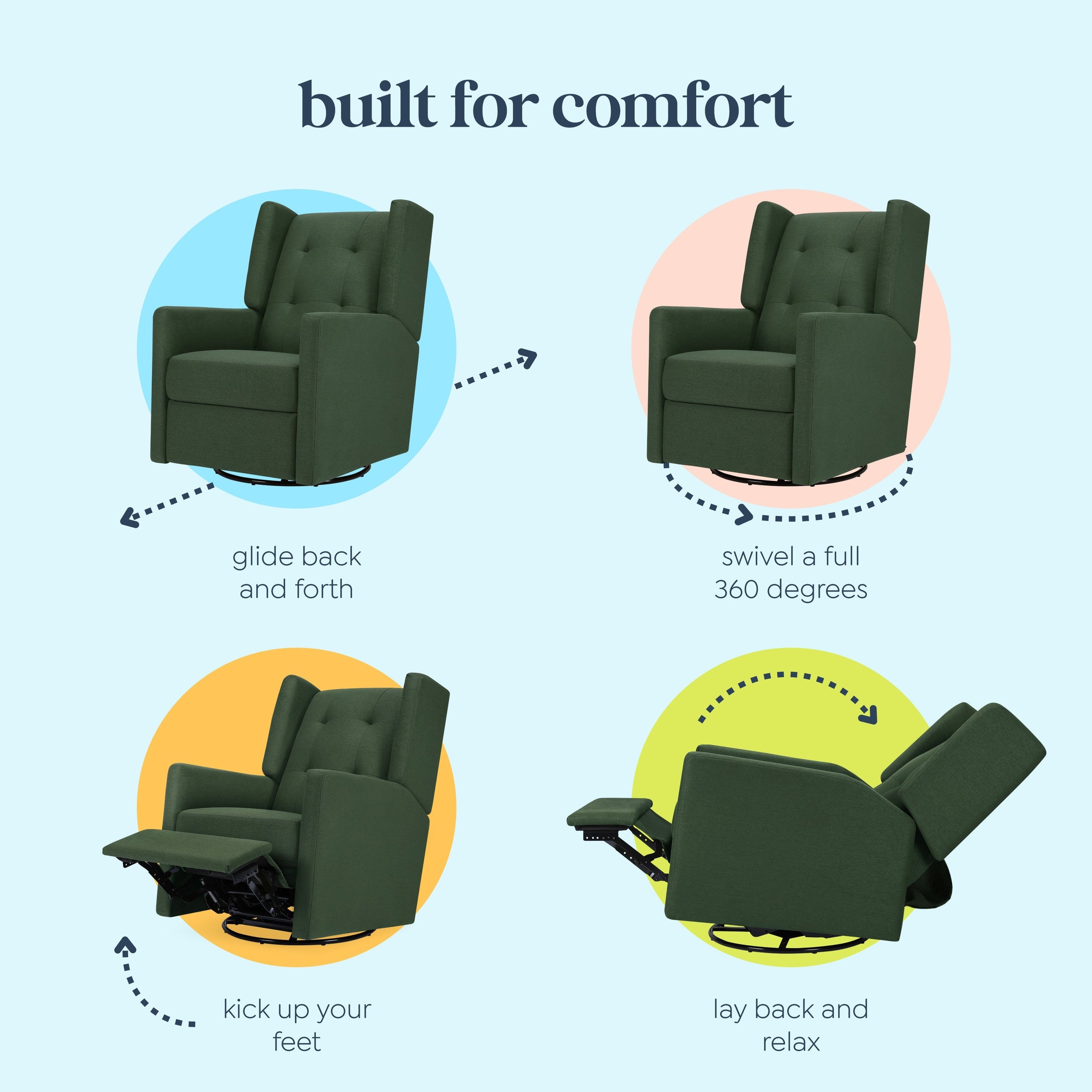 built for comfort

glide back and forth

swivel a full 360 degrees

kick up your feet

lay back and relax