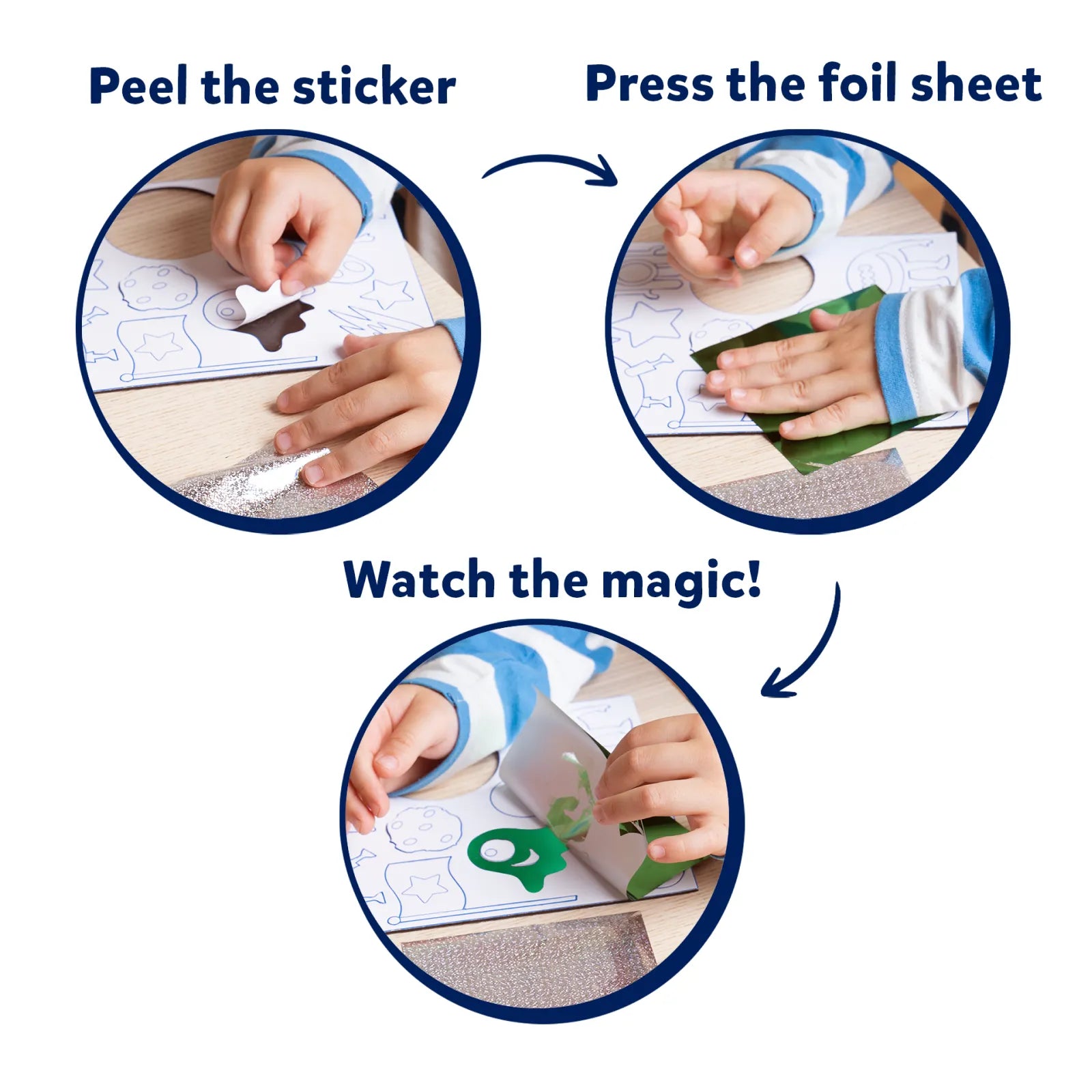 Peel the sticker

Press the foil sheet

Watch the magic!